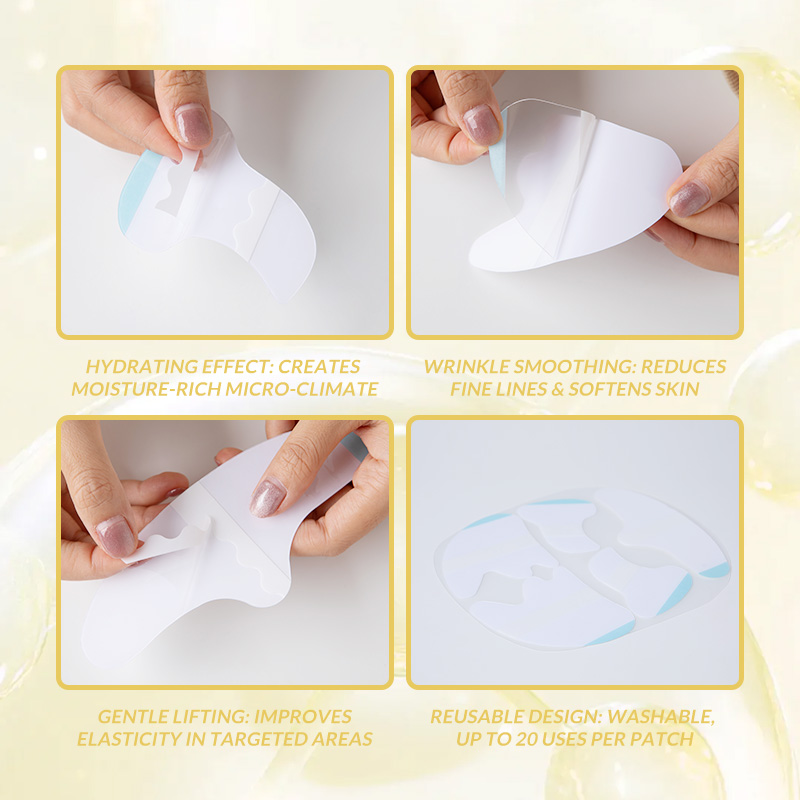 HYDRATING EFFECT: CREATES MOISTURE-RICH MICRO-CLIMATE

WRINKLE SMOOTHING: REDUCES FINE LINES & SOFTENS SKIN

GENTLE LIFTING: IMPROVES ELASTICITY IN TARGETED AREAS

REUSABLE DESIGN: WASHABLE, UP TO 20 USES PER PATCH